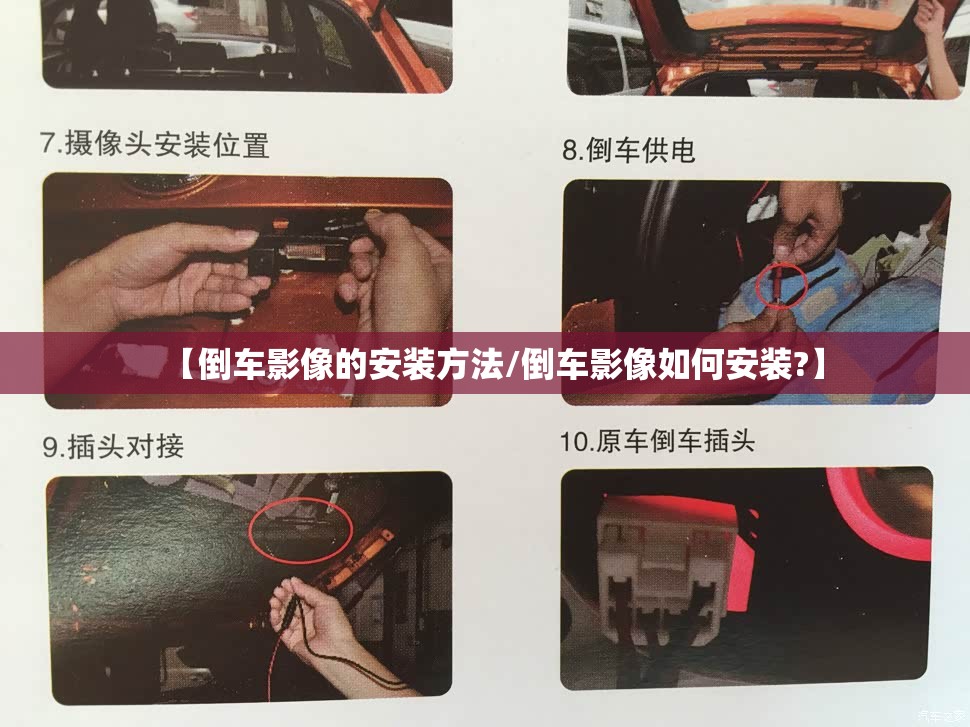 7.摄像头安装位置

8.倒车供电

【倒车影像的安装方法/倒车影像如何安装?】

9.插头对接

10.原车倒车插头

汽车之家